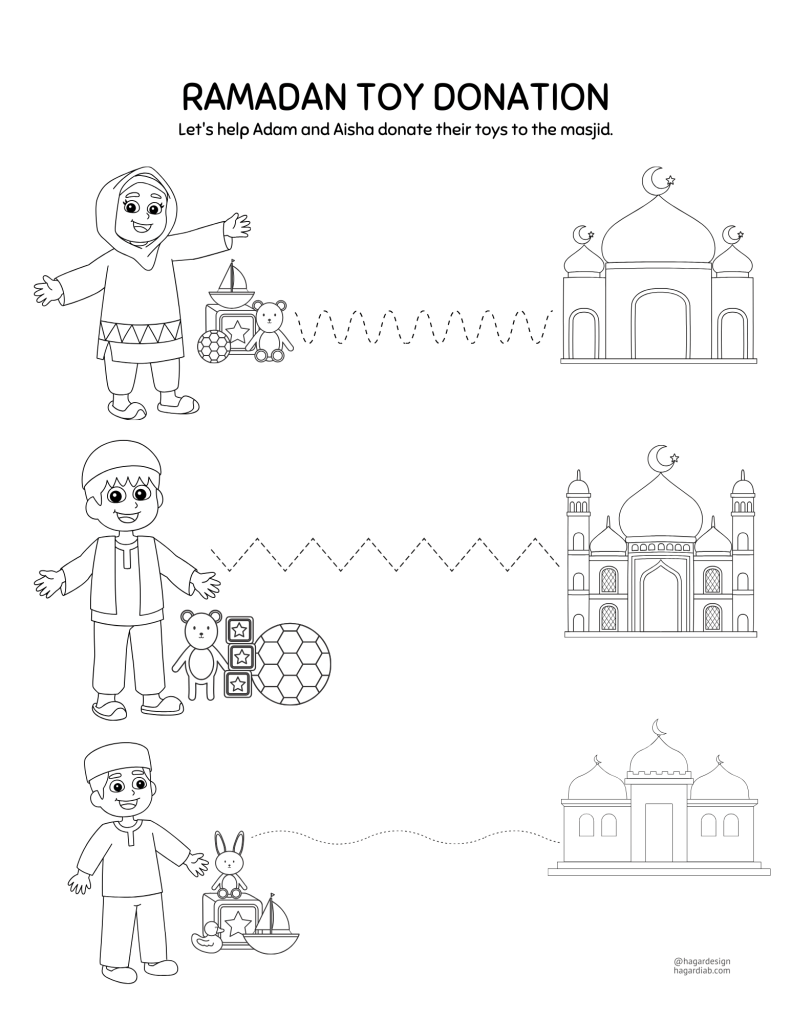 RAMADAN TOY DONATION

Let's help Adam and Aisha donate their toys to the masjid.

@hagardesign
hagardiab.com